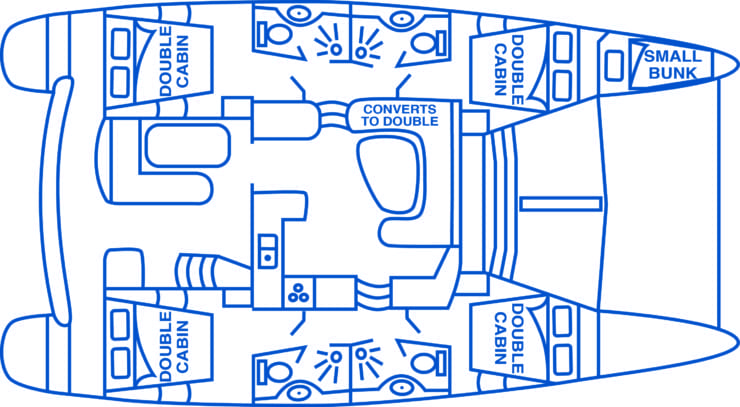 DOUBLE CABIN

DOUBLE CABIN

SMALL BUNK

CONVERTS TO DOUBLE

DOUBLE CABIN

DOUBLE CABIN