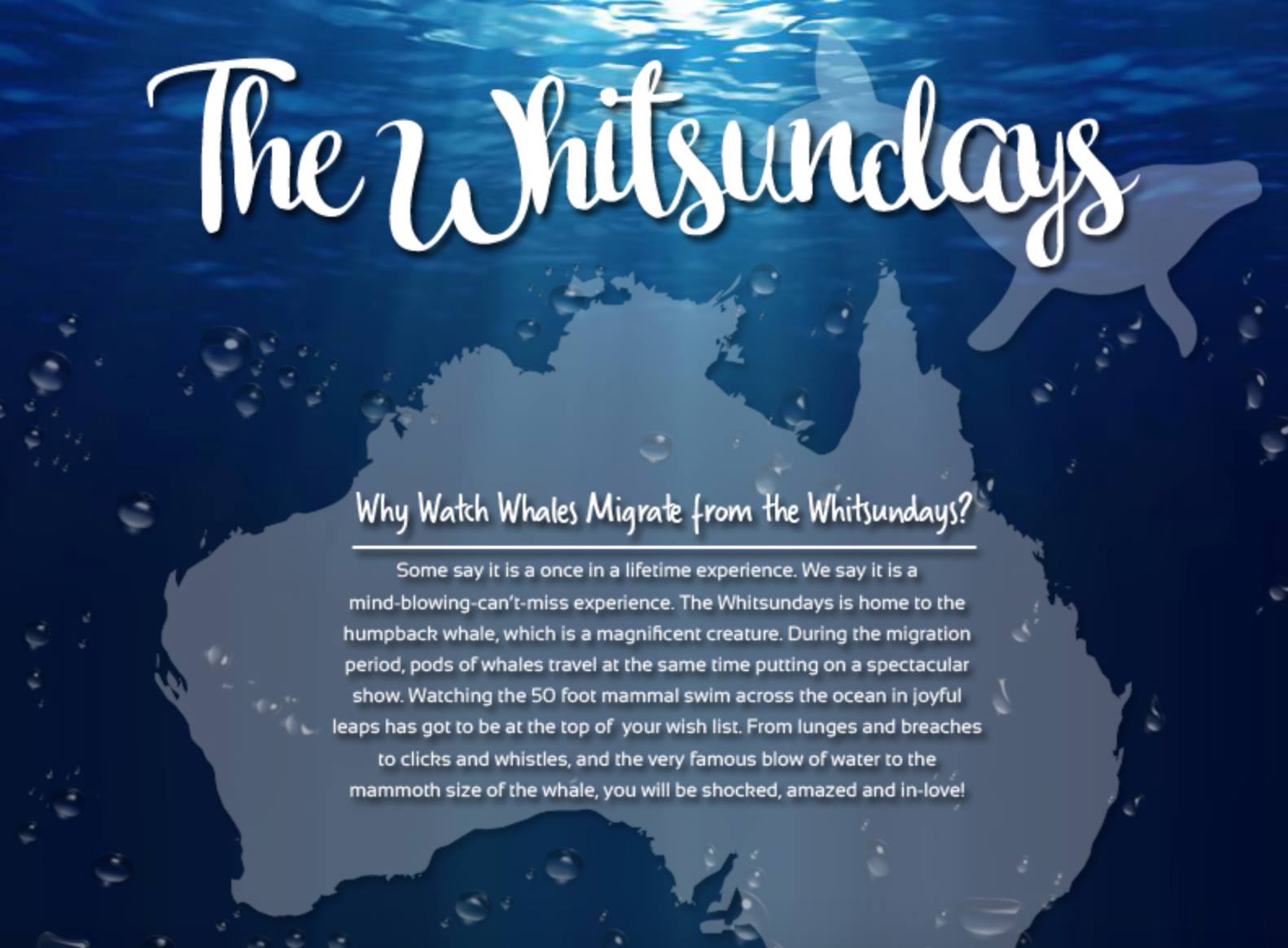 The Whitsundays

Why Watch Whales Migrate from the Whitsundays?

Some say it is a once in a lifetime experience. We say it is a mind-blowing-can't-miss experience. The Whitsundays is home to the humpback whale, which is a magnificent creature. During the migration period, pods of whales travel at the same time putting on a spectacular show. Watching the 50 foot mammal swim across the ocean in joyful leaps has got to be at the top of your wish list. From lunges and breaches to clicks and whistles, and the very famous blow of water to the mammoth size of the whale, you will be shocked, amazed and in-love!